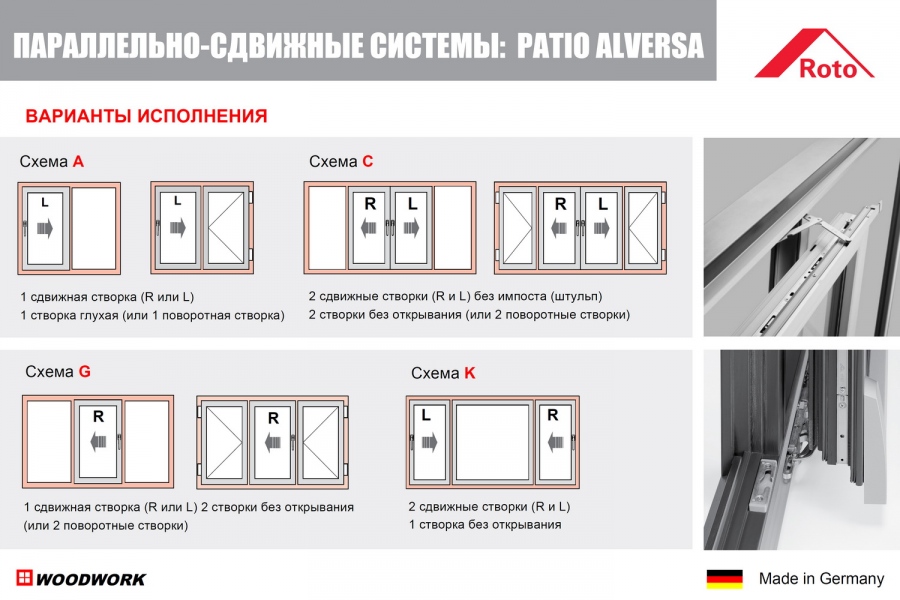 ПАРАЛЛЕЛЬНО-СДВИЖНЫЕ СИСТЕМЫ: PATIO ALVERSA

Roto

ВАРИАНТЫ ИСПОЛНЕНИЯ

Схема A

L

L

1 сдвижная створка (R или L)
1 створка глухая (или 1 поворотная створка)

Схема C

R L

R L

2 сдвижные створки (R и L) без импоста (штульп)
2 створки без открывания (или 2 поворотные створки)

Схема G

R

R

1 сдвижная створка (R или L) 2 створки без открывания (или 2 поворотные створки)

Схема K

L R

2 сдвижные створки (R и L)
1 створка без открывания

WOODWORK

Made in Germany