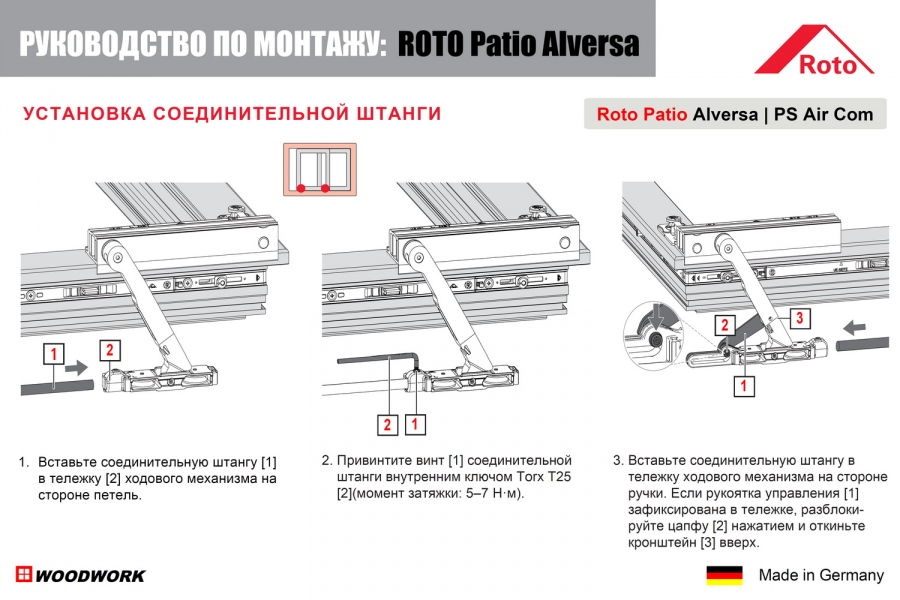 РУКОВОДСТВО ПО МОНТАЖУ: ROTO Patio Alversa

Roto

УСТАНОВКА СОЕДИНИТЕЛЬНОЙ ШТАНГИ

Roto Patio Alversa | PS Air Com

1 2

2 1

2 3 1

1. Вставьте соединительную штангу [1] в тележку [2] ходового механизма на стороне петель.

2. Привинтите винт [1] соединительной штанги внутренним ключом Torx T25 [2](момент затяжки: 5–7 Н·м).

3. Вставьте соединительную штангу в тележку ходового механизма на стороне ручки. Если рукоятка управления [1] зафиксирована в тележке, разблокируйте цапфу [2] нажатием и откиньте кронштейн [3] вверх.

WOODWORK

Made in Germany