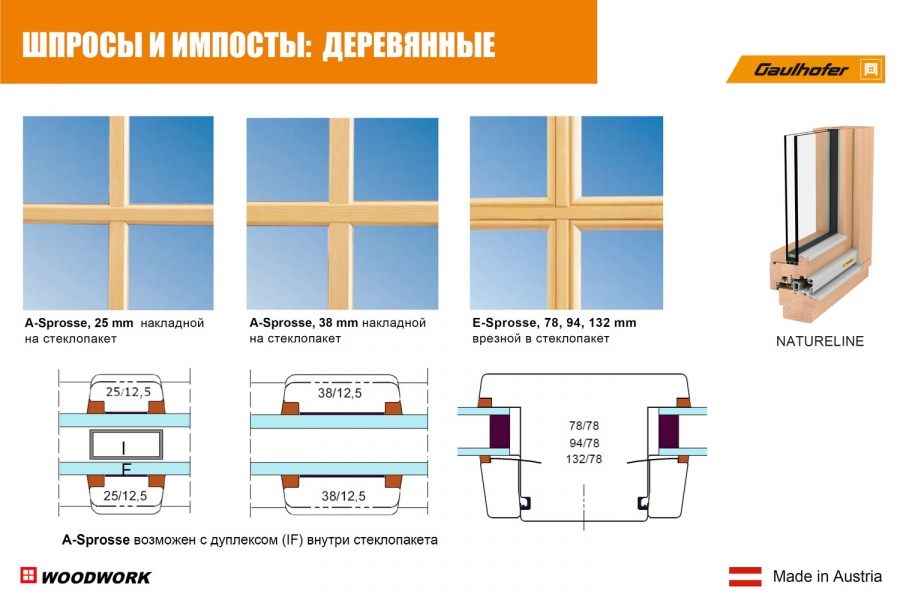 ШПРОСЫ И ИМПОСТЫ: ДЕРЕВЯННЫЕ

Gaulhofer

A-Sprosse, 25 mm накладной на стеклопакет

A-Sprosse, 38 mm накладной на стеклопакет

E-Sprosse, 78, 94, 132 mm врезной в стеклопакет

NATURELINE

25/12,5

I

F

25/12,5

38/12,5

38/12,5

78/78
94/78
132/78

A-Sprosse возможен с дуплексом (IF) внутри стеклопакета

WOODWORK

Made in Austria