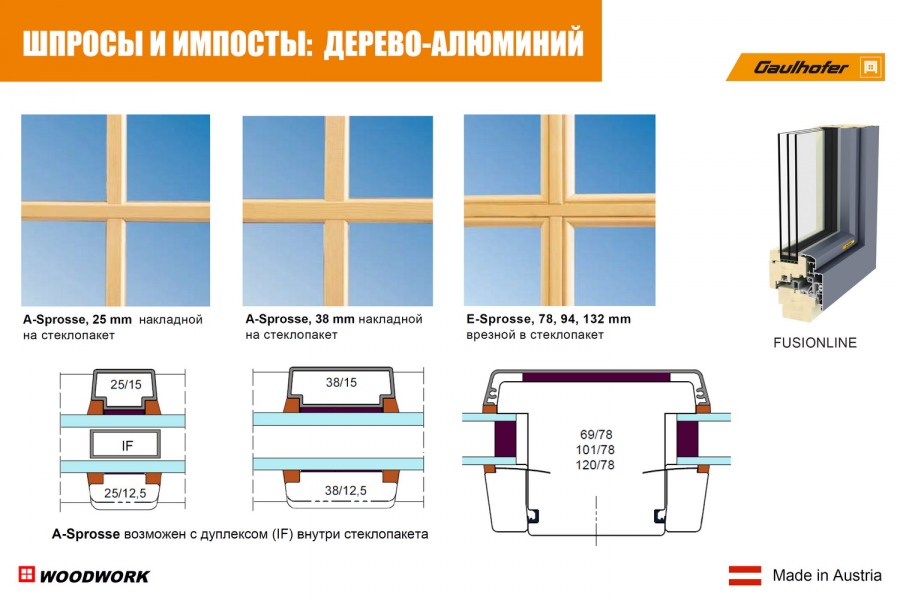 ШПРОСЫ И ИМПОСТЫ: ДЕРЕВО-АЛЮМИНИЙ

Gaulhofer

A-Sprosse, 25 mm накладной на стеклопакет

A-Sprosse, 38 mm накладной на стеклопакет

E-Sprosse, 78, 94, 132 mm врезной в стеклопакет

FUSIONLINE

25/15

IF

25/12,5

38/15

38/12,5

69/78
101/78
120/78

A-Sprosse возможен с дуплексом (IF) внутри стеклопакета

WOODWORK

Made in Austria