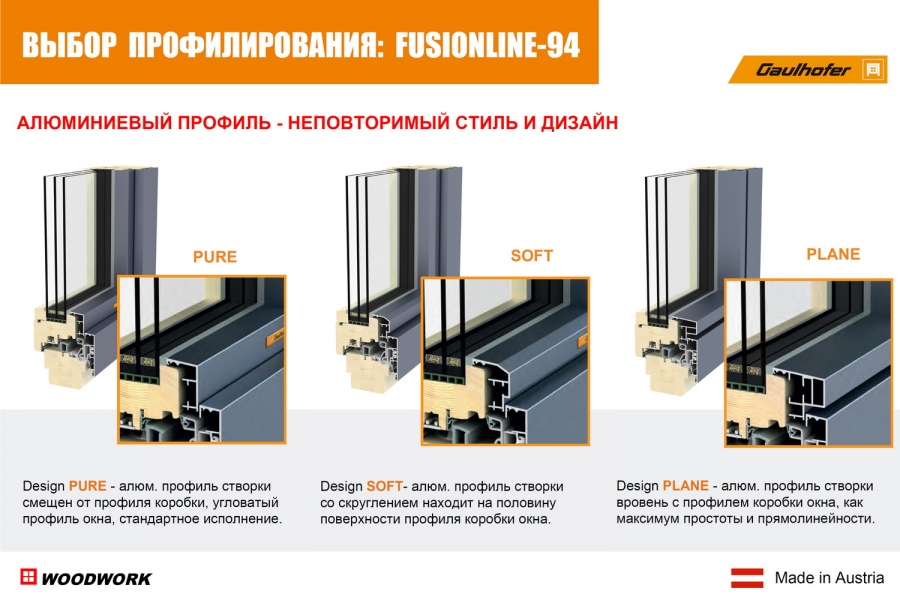 ВЫБОР ПРОФИЛИРОВАНИЯ: FUSIONLINE-94

Gaulhofer

АЛЮМИНИЕВЫЙ ПРОФИЛЬ - НЕПОВТОРИМЫЙ СТИЛЬ И ДИЗАЙН

PURE

SOFT

PLANE

Design PURE - алюм. профиль створки смещен от профиля коробки, угловатый профиль окна, стандартное исполнение.

Design SOFT- алюм. профиль створки со скруглением находит на половину поверхности профиля коробки окна.

Design PLANE - алюм. профиль створки вровень с профилем коробки окна, как максимум простоты и прямолинейности.

WOODWORK

Made in Austria