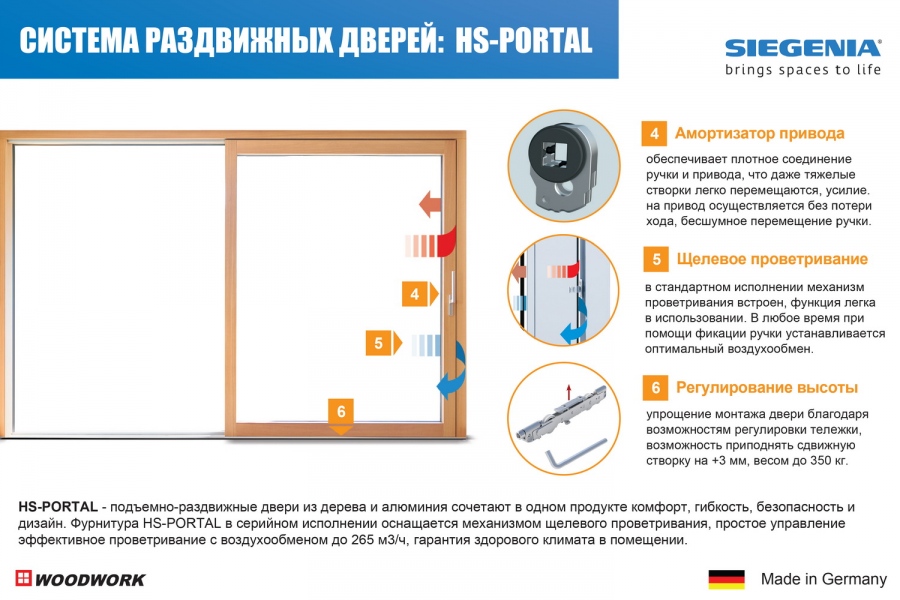 СИСТЕМА РАЗДВИЖНЫХ ДВЕРЕЙ: HS-PORTAL

SIEGENIA
brings spaces to life

4

5

6

4 Амортизатор привода

обеспечивает плотное соединение ручки и привода, что даже тяжелые створки легко перемещаются, усилие. на привод осуществляется без потери хода, бесшумное перемещение ручки.

5 Щелевое проветривание

в стандартном исполнении механизм проветривания встроен, функция легка в использовании. В любое время при помощи фикации ручки устанавливается оптимальный воздухообмен.

6 Регулирование высоты

упрощение монтажа двери благодаря возможностям регулировки тележки, возможность приподнять сдвижную створку на +3 мм, весом до 350 кг.

HS-PORTAL - подъемно-раздвижные двери из дерева и алюминия сочетают в одном продукте комфорт, гибкость, безопасность и дизайн. Фурнитура HS-PORTAL в серийном исполнении оснащается механизмом щелевого проветривания, простое управление эффективное проветривание с воздухообменом до 265 м3/ч, гарантия здорового климата в помещении.

WOODWORK

Made in Germany