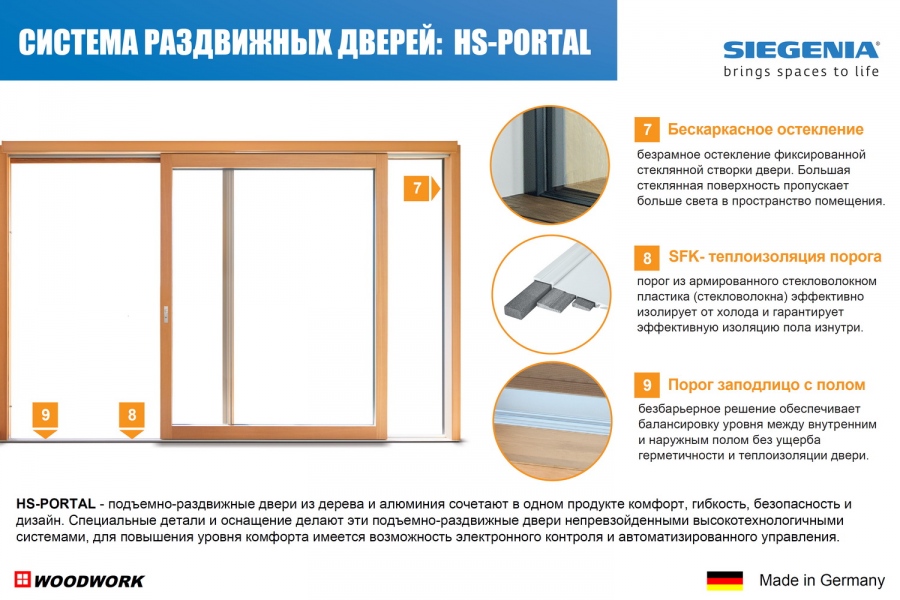 СИСТЕМА РАЗДВИЖНЫХ ДВЕРЕЙ: HS-PORTAL

SIEGENIA
brings spaces to life

7

9

8

7 Бескаркасное остекление

безрамное остекление фиксированной стеклянной створки двери. Большая стеклянная поверхность пропускает больше света в пространство помещения.

8 SFK- теплоизоляция порога

порог из армированного стекловолокном пластика (стекловолокна) эффективно изолирует от холода и гарантирует эффективную изоляцию пола изнутри.

9 Порог заподлицо с полом

безбарьерное решение обеспечивает балансировку уровня между внутренним и наружным полом без ущерба герметичности и теплоизоляции двери.

HS-PORTAL - подъемно-раздвижные двери из дерева и алюминия сочетают в одном продукте комфорт, гибкость, безопасность и дизайн. Специальные детали и оснащение делают эти подъемно-раздвижные двери непревзойденными высокотехнологичными системами, для повышения уровня комфорта имеется возможность электронного контроля и автоматизированного управления.

WOODWORK

Made in Germany